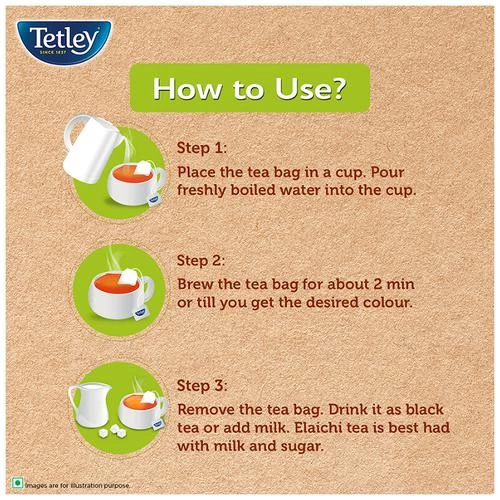 Tetley
SINCE 1837

How to Use?

Step 1:
Place the tea bag in a cup. Pour freshly boiled water into the cup.

Step 2:
Brew the tea bag for about 2 min or till you get the desired colour.

Step 3:
Remove the tea bag. Drink it as black tea or add milk. Elaichi tea is best had with milk and sugar.

Images are for illustration purpose.